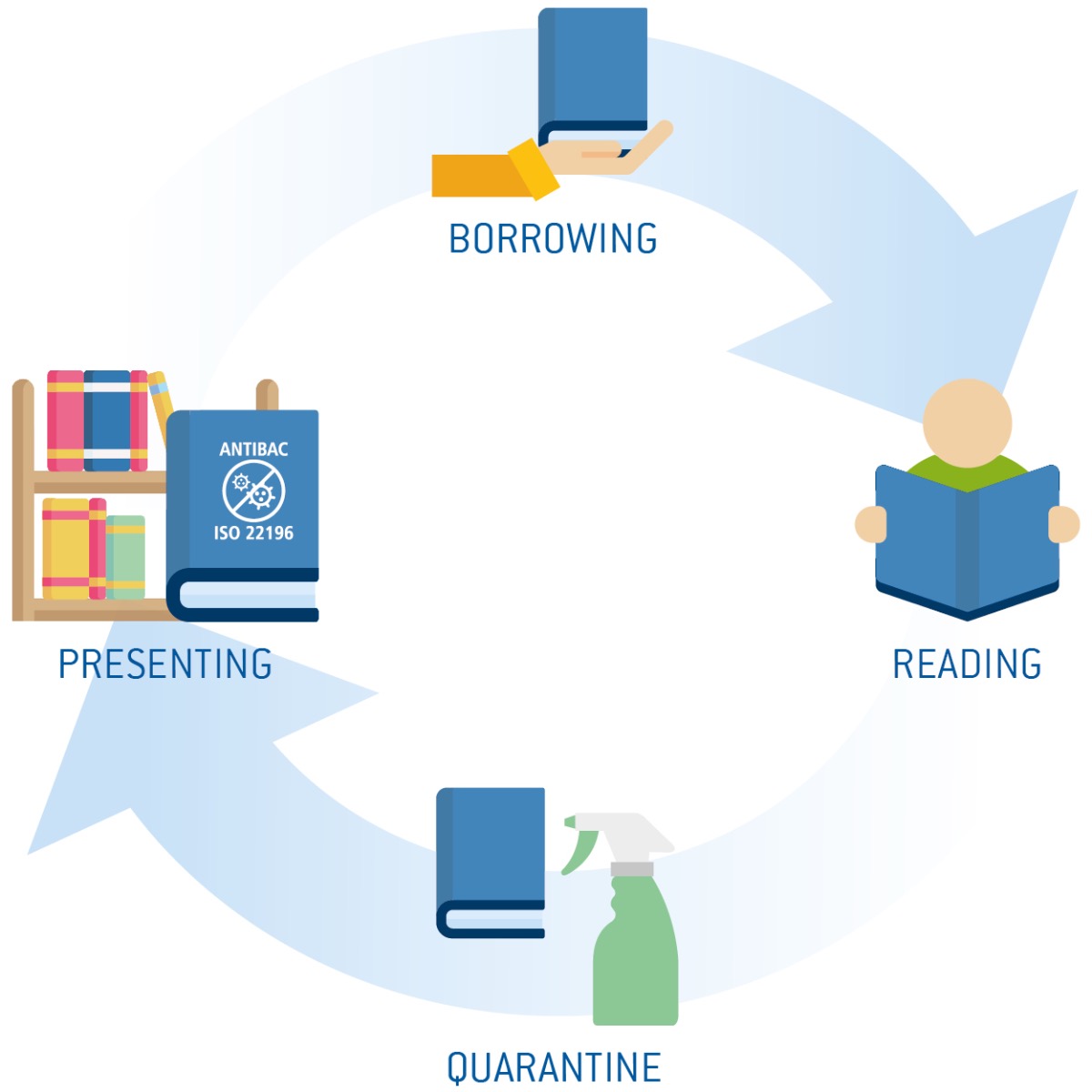 BORROWING

READING

QUARANTINE

PRESENTING

ANTIBAC
ISO 22196